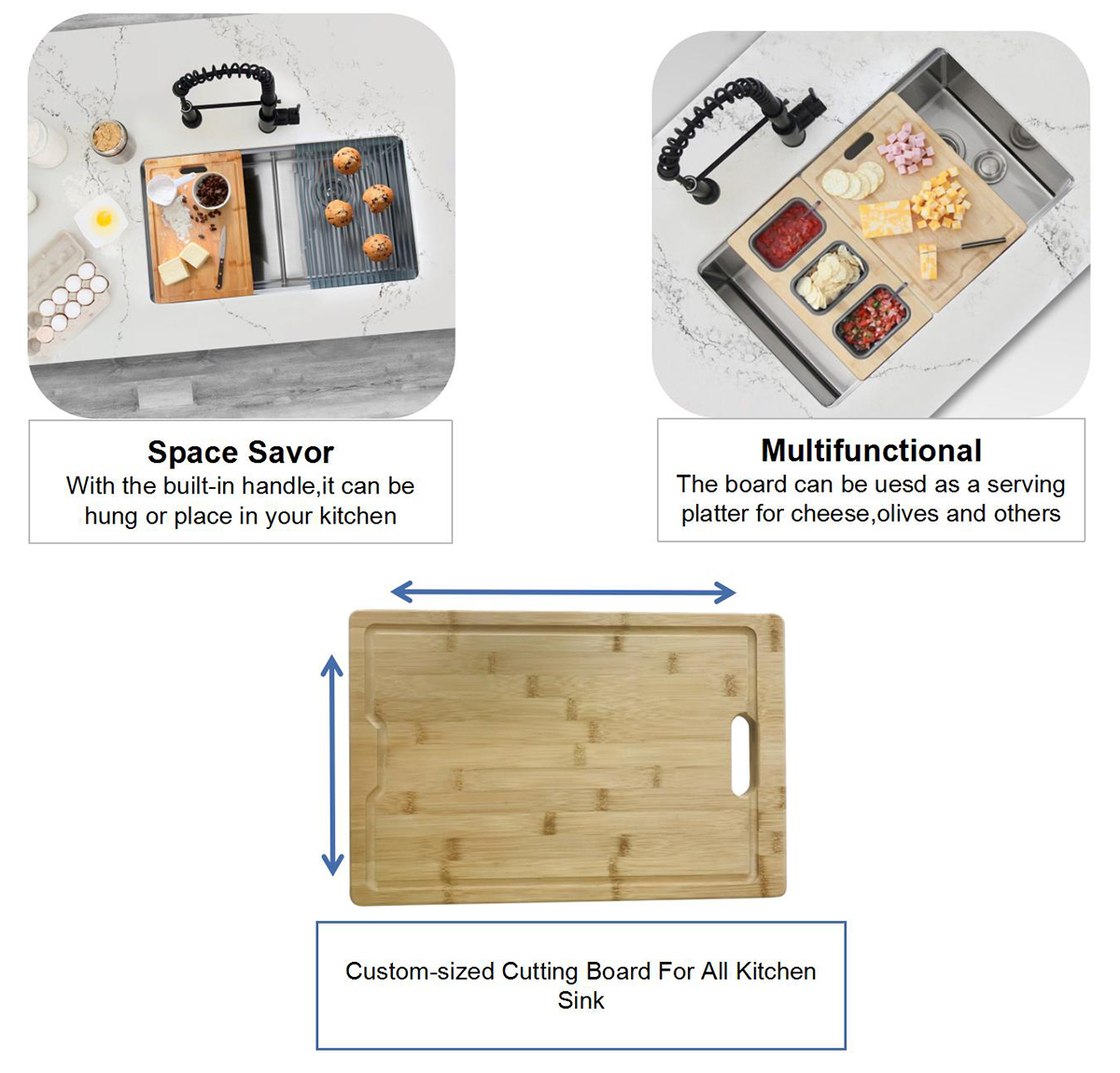 Space Savor
With the built-in handle,it can be hung or place in your kitchen

Multifunctional
The board can be uesd as a serving platter for cheese,olives and others

Custom-sized Cutting Board For All Kitchen Sink