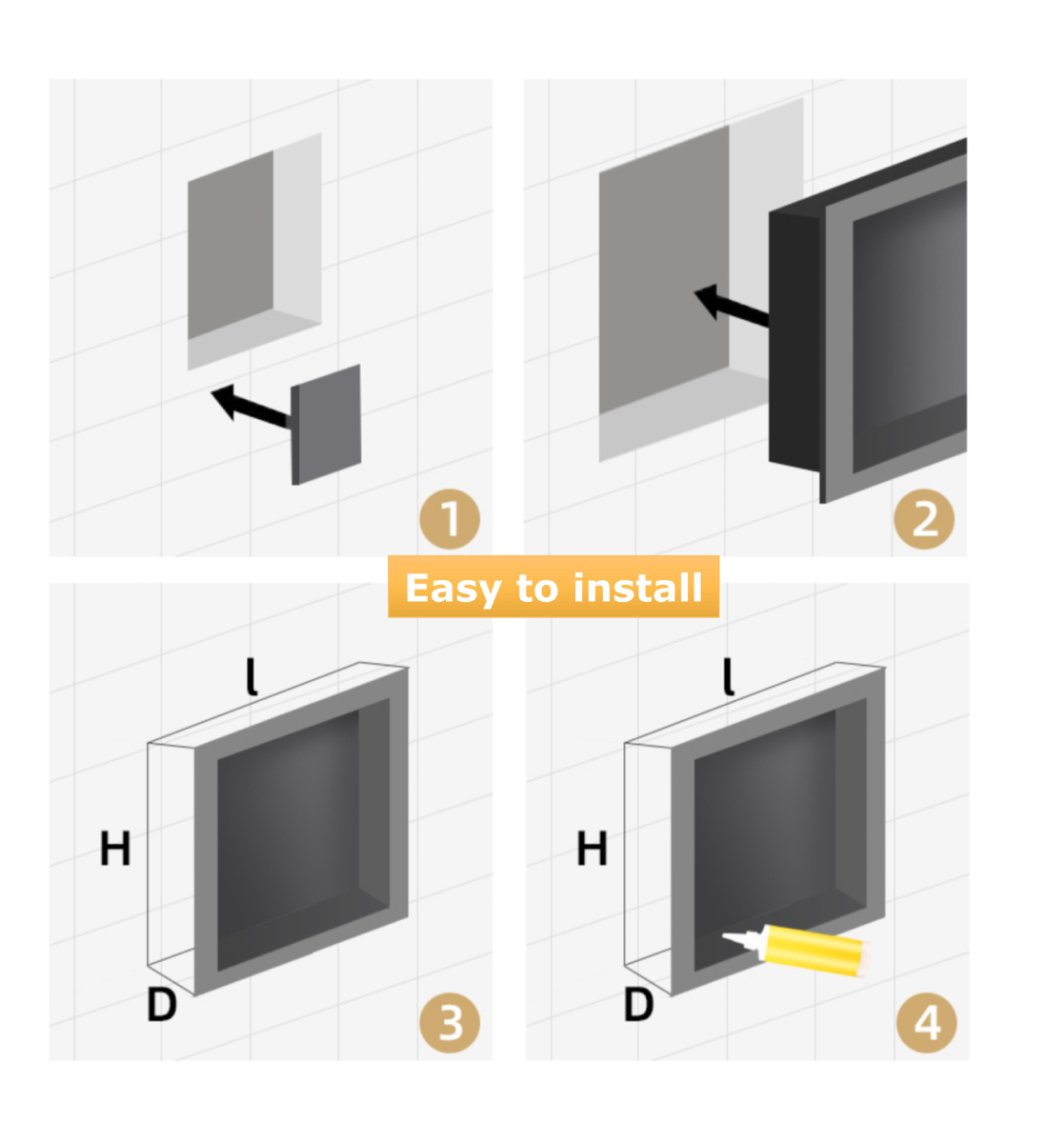 1

2

Easy to install

l

H

D

3

l

H

D

4