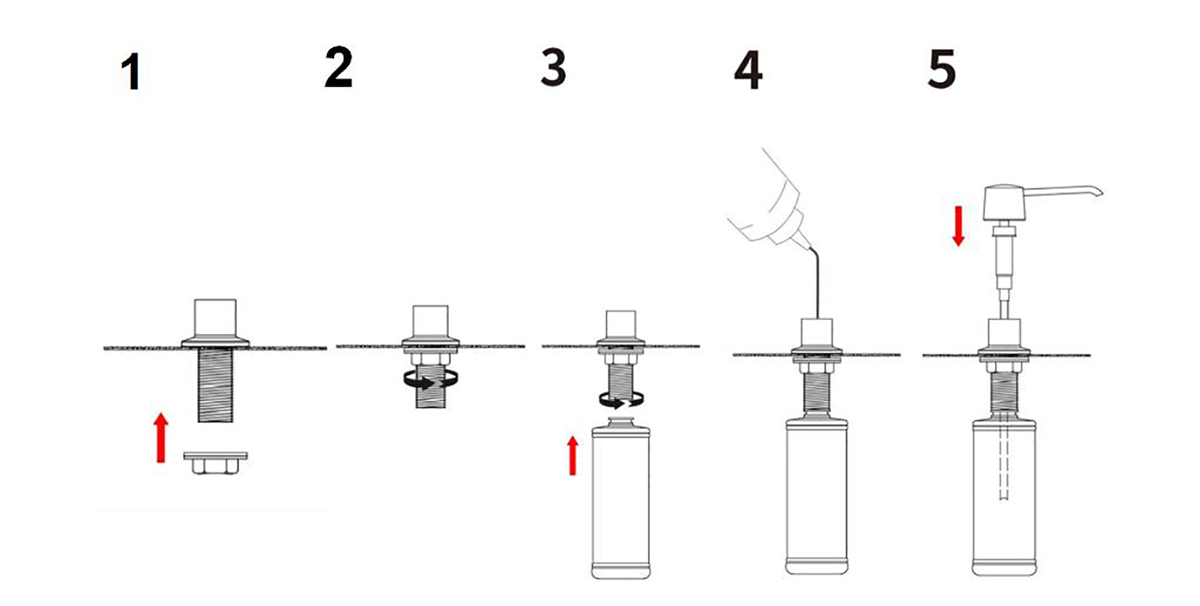 1 2 3 4 5