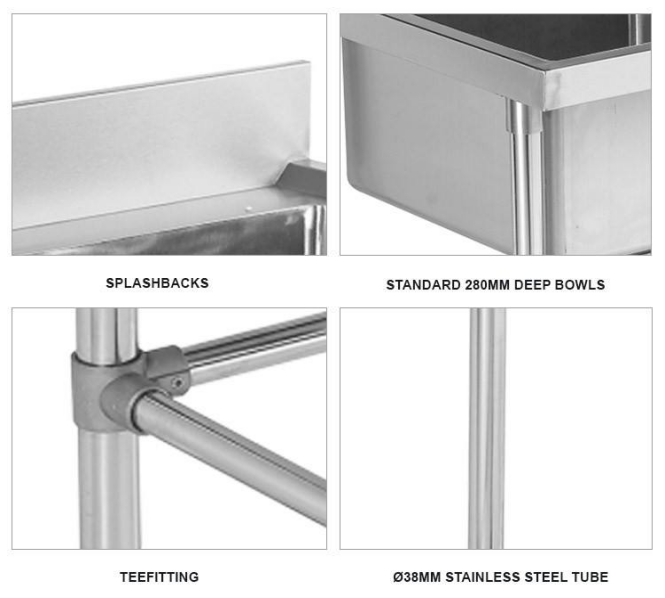 SPLASHBACKS

STANDARD 280MM DEEP BOWLS

TEEFITTING

Ø38MM STAINLESS STEEL TUBE