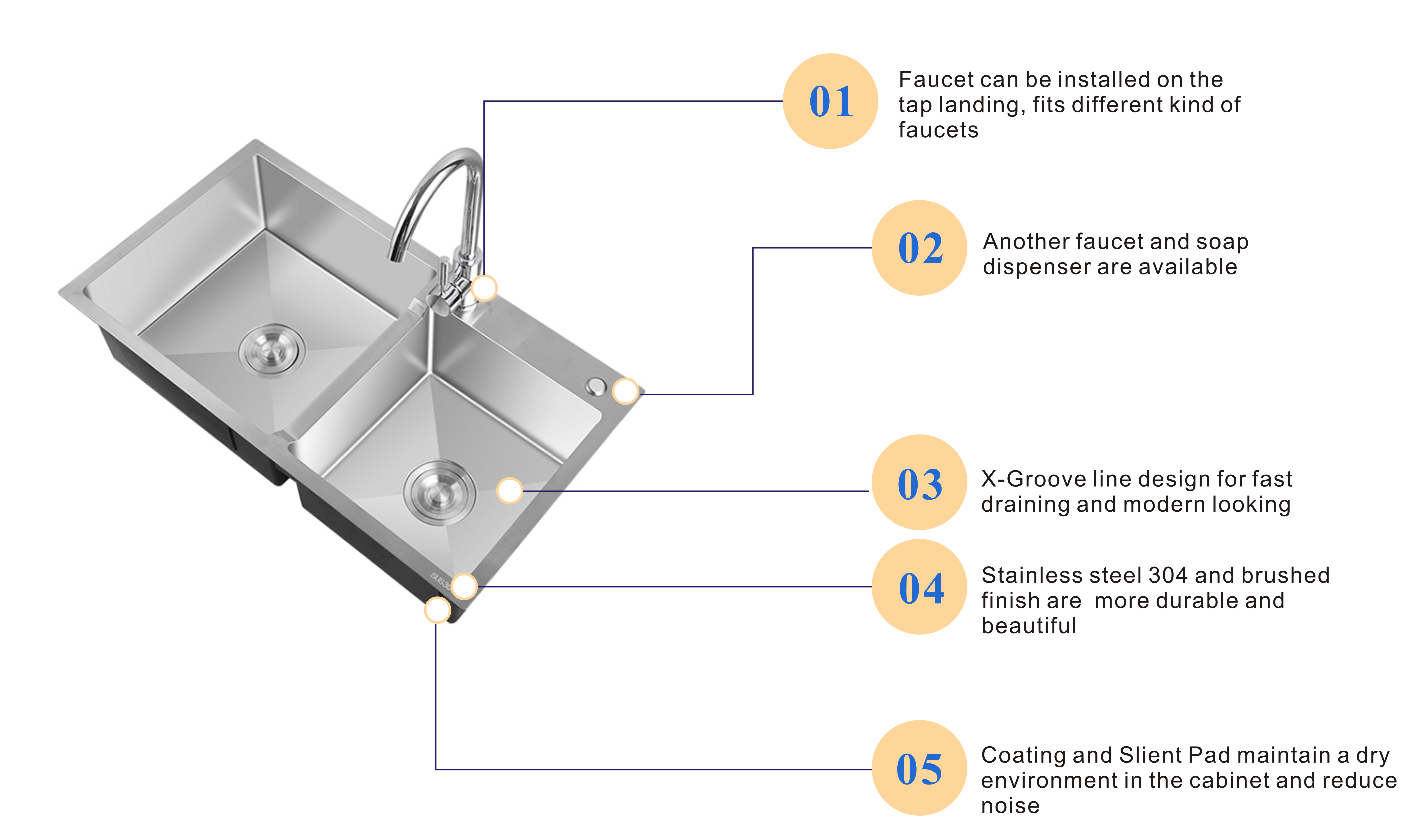 01
Faucet can be installed on the tap landing, fits different kind of faucets

02
Another faucet and soap dispenser are available

03
X-Groove line design for fast draining and modern looking

04
Stainless steel 304 and brushed finish are  more durable and beautiful

05
Coating and Slient Pad maintain a dry environment in the cabinet and reduce noise

SUS304