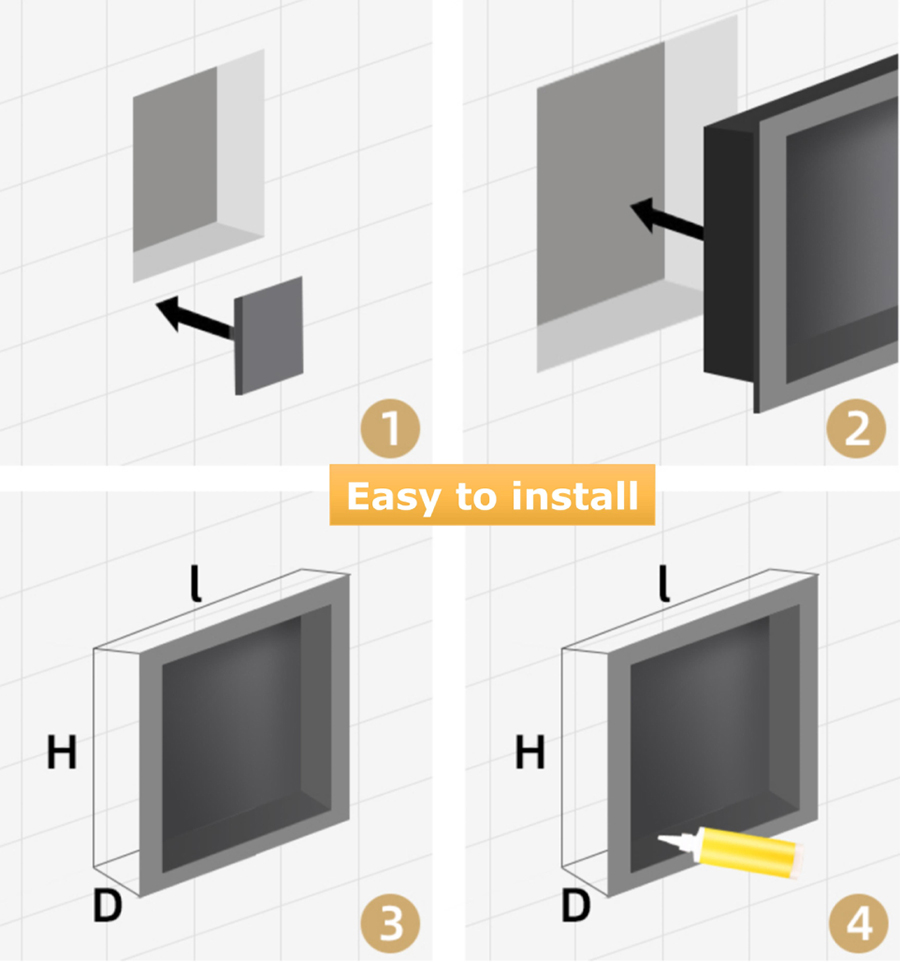 1

2

Easy to install

l

H

D

3

l

H

D

4