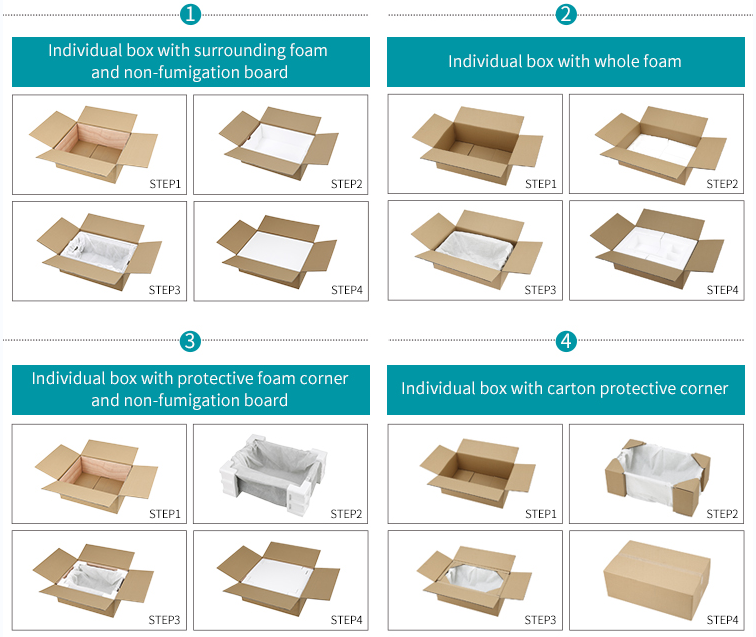 1

Individual box with surrounding foam and non-fumigation board

STEP1

STEP2

STEP3

STEP4

2

Individual box with whole foam

STEP1

STEP2

STEP3

STEP4

3

Individual box with protective foam corner and non-fumigation board

STEP1

STEP2

STEP3

STEP4

4

Individual box with carton protective corner

STEP1

STEP2

STEP3

STEP4