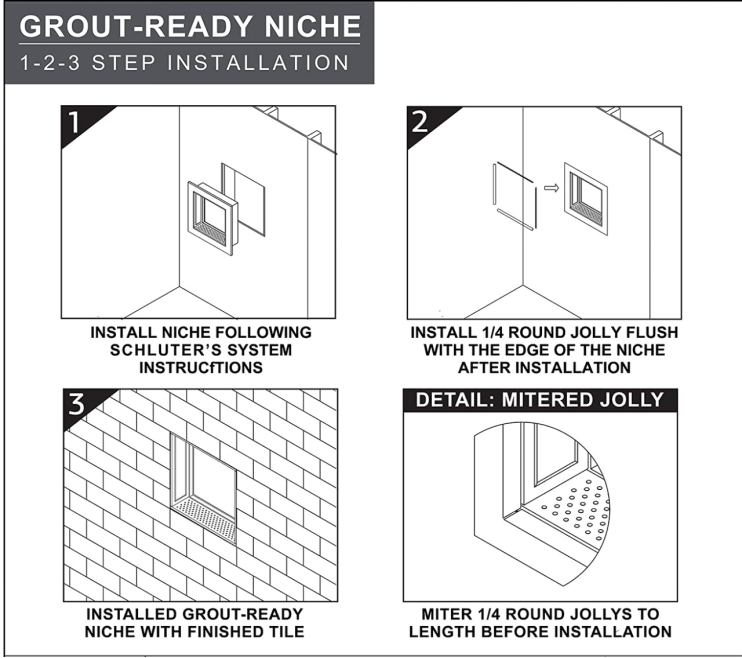 GROUT-READY NICHE
1-2-3 STEP INSTALLATION

1

INSTALL NICHE FOLLOWING SCHLUTER'S SYSTEM INSTRUCfTIONS

2

INSTALL 1/4 ROUND JOLLY FLUSH WITH THE EDGE OF THE NICHE AFTER INSTALLATION

3

INSTALLED GROUT-READY NICHE WITH FINISHED TILE

DETAIL: MITERED JOLLY

MITER 1/4 ROUND JOLLYS TO LENGTH BEFORE INSTALLATION