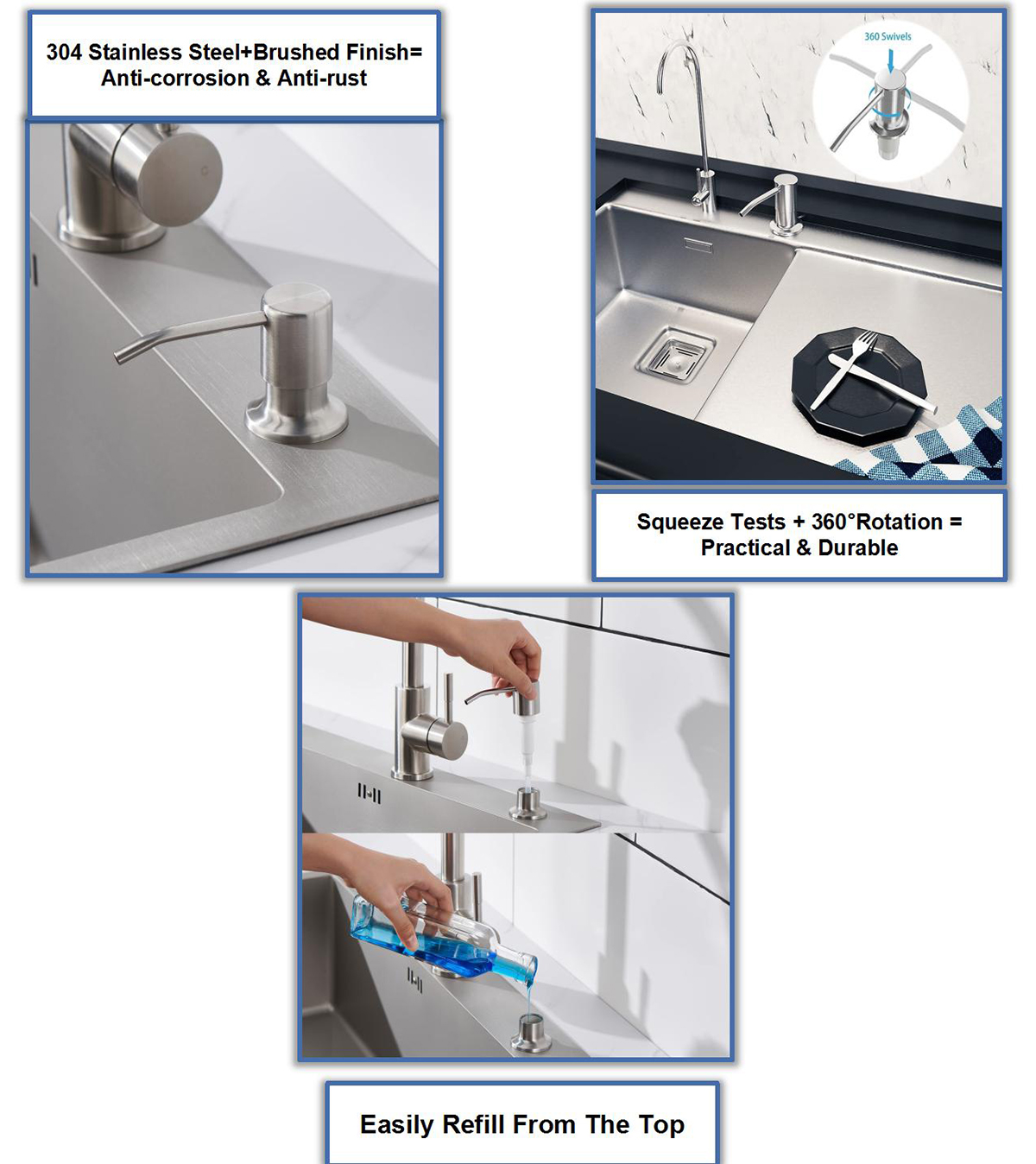 304 Stainless Steel+Brushed Finish= Anti-corrosion & Anti-rust

360 Swivels

Squeeze Tests + 360°Rotation = Practical & Durable

Easily Refill From The Top